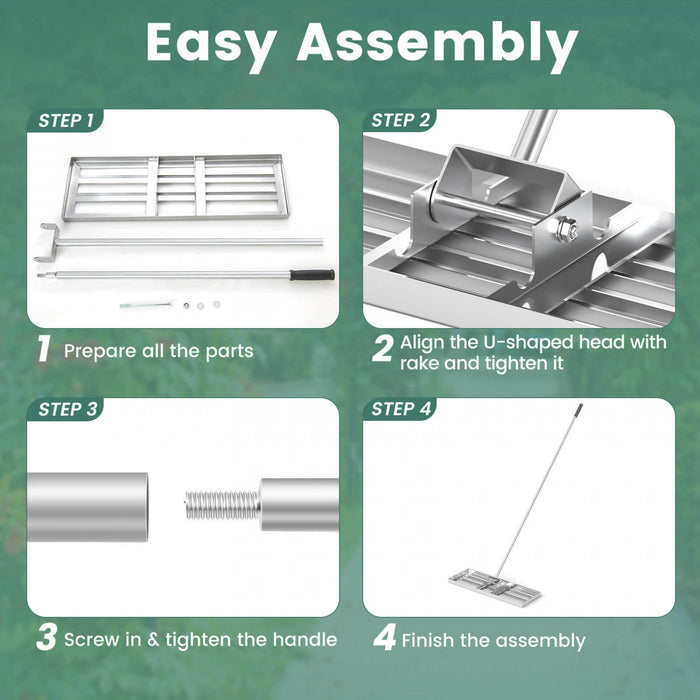 Easy Assembly

STEP 1

1 Prepare all the parts

STEP 2

2 Align the U-shaped head with rake and tighten it

STEP 3

3 Screw in & tighten the handle

STEP 4

4 Finish the assembly